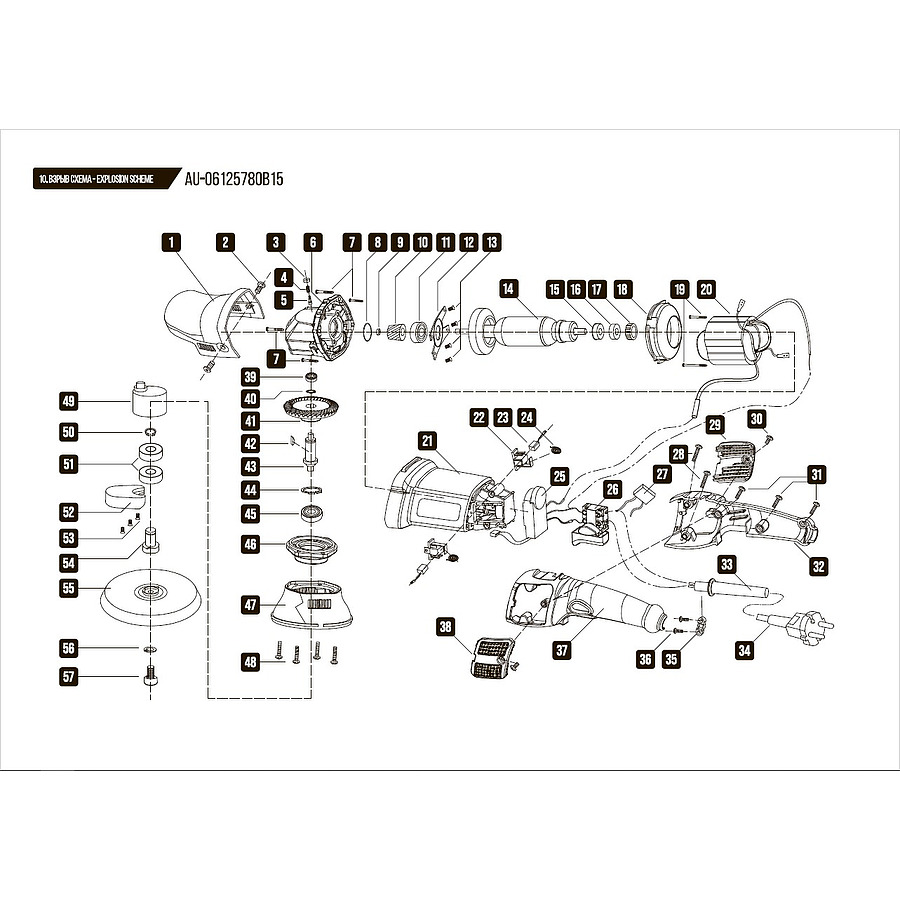 10. ВЗРЫВ СХЕМА - EXPLOSION SCHEME

AU-06125780B15

1 2 3 6 7 8 9 10 11 12 13
4
5
7
14 15 16 17 18 19 20
39
40
41
42
43
44
45
46
47
48
49
50
51
52
53
54
55
56
57
21 22 23 24
25 26 27
28 29 30 31
32
33
34
35 36 37 38